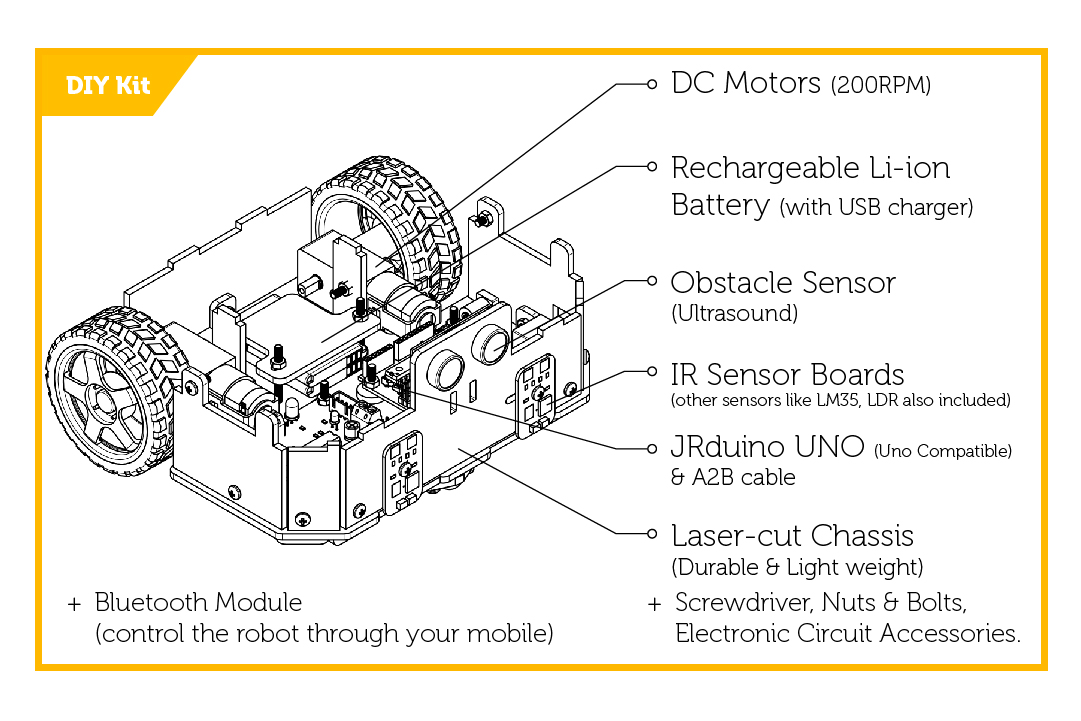 DIY Kit

DC Motors (200RPM)

Rechargeable Li-ion Battery (with USB charger)

Obstacle Sensor
(Ultrasound)

IR Sensor Boards
(other sensors like LM35, LDR also included)

JRduino UNO (Uno Compatible)
& A2B cable

Laser-cut Chassis
(Durable & Light weight)

+ Bluetooth Module
(control the robot through your mobile)

+ Screwdriver, Nuts & Bolts,
Electronic Circuit Accessories.